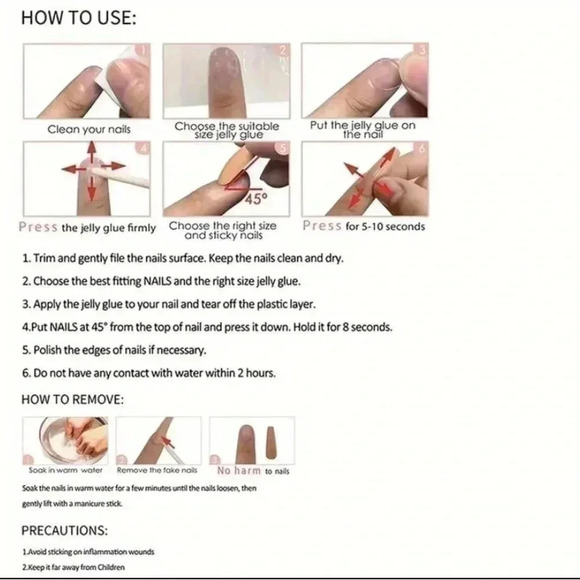 HOW TO USE:

1
Clean your nails

2
Choose the suitable size jelly glue

3
Put the jelly glue on the nail

4
Press the jelly glue firmly

5
45°
Choose the right size and sticky nails

6
Press for 5-10 seconds

1. Trim and gently file the nails surface. Keep the nails clean and dry.

2. Choose the best fitting NAILS and the right size jelly glue.

3. Apply the jelly glue to your nail and tear off the plastic layer.

4.Put NAILS at 45° from the top of nail and press it down. Hold it for 8 seconds.

5. Polish the edges of nails if necessary.

6. Do not have any contact with water within 2 hours.

HOW TO REMOVE:

1
Soak in warm water

2
Remove the fake nails

3
No harm to nails

Soak the nails in warm water for a few minutes until the nails loosen, then gently lift with a manicure stick.

PRECAUTIONS:

1.Avoid sticking on inflammation wounds

2.Keep it far away from Children